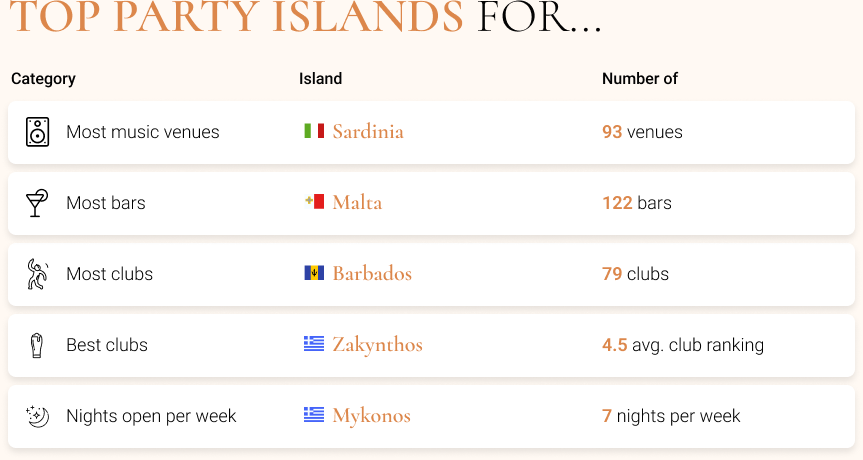 TOP PARTY ISLANDS FOR...

| Category | Island | Number of |
|---|---|---|
| Most music venues | Sardinia | 93 venues |
| Most bars | Malta | 122 bars |
| Most clubs | Barbados | 79 clubs |
| Best clubs | Zakynthos | 4.5 avg. club ranking |
| Nights open per week | Mykonos | 7 nights per week |